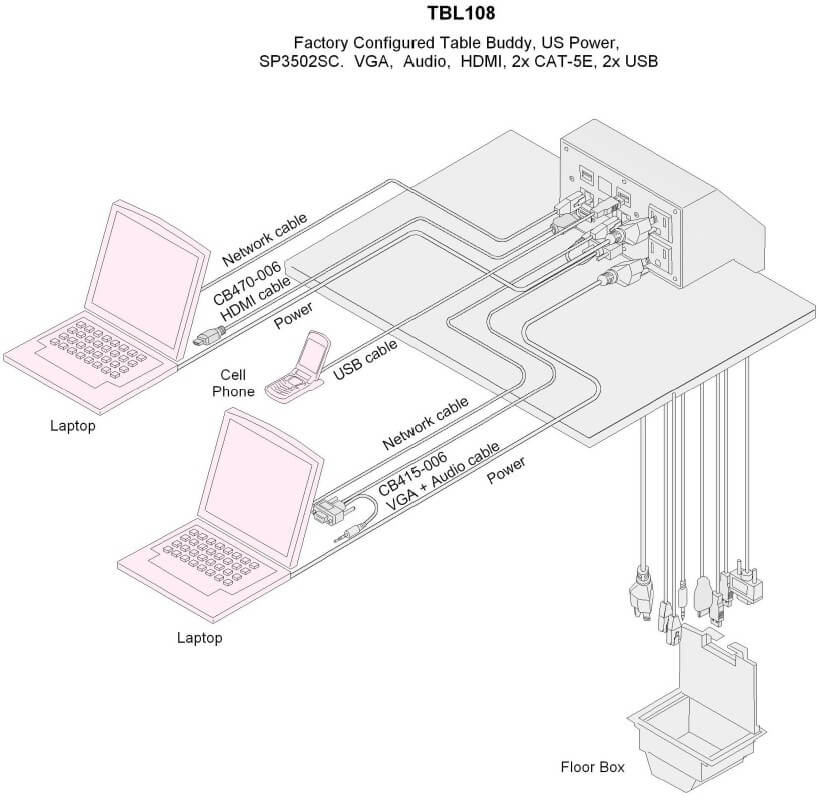 TBL108

Factory Configured Table Buddy, US Power, SP3502SC. VGA, Audio, HDMI, 2x CAT-5E, 2x USB

Network cable

CB470-006
HDMI cable

Power

Cell Phone

USB cable

Laptop

Network cable

CB415-006
VGA + Audio cable

Power

Laptop

Floor Box