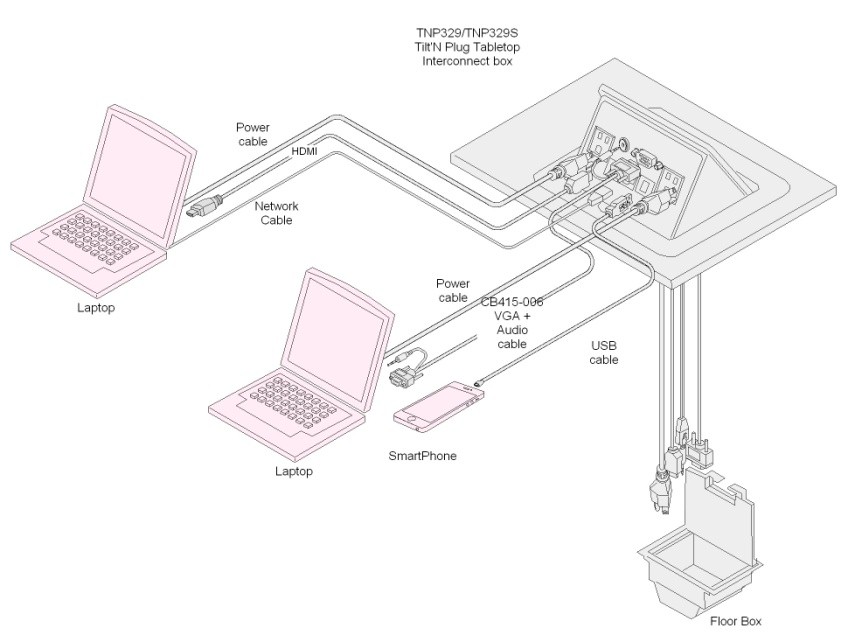 TNP329/TNP329S
Tilt'N Plug Tabletop
Interconnect box

Power cable

HDMI

Network Cable

Laptop

Power cable

CB415-006 VGA + Audio cable

USB cable

Laptop

SmartPhone

Floor Box