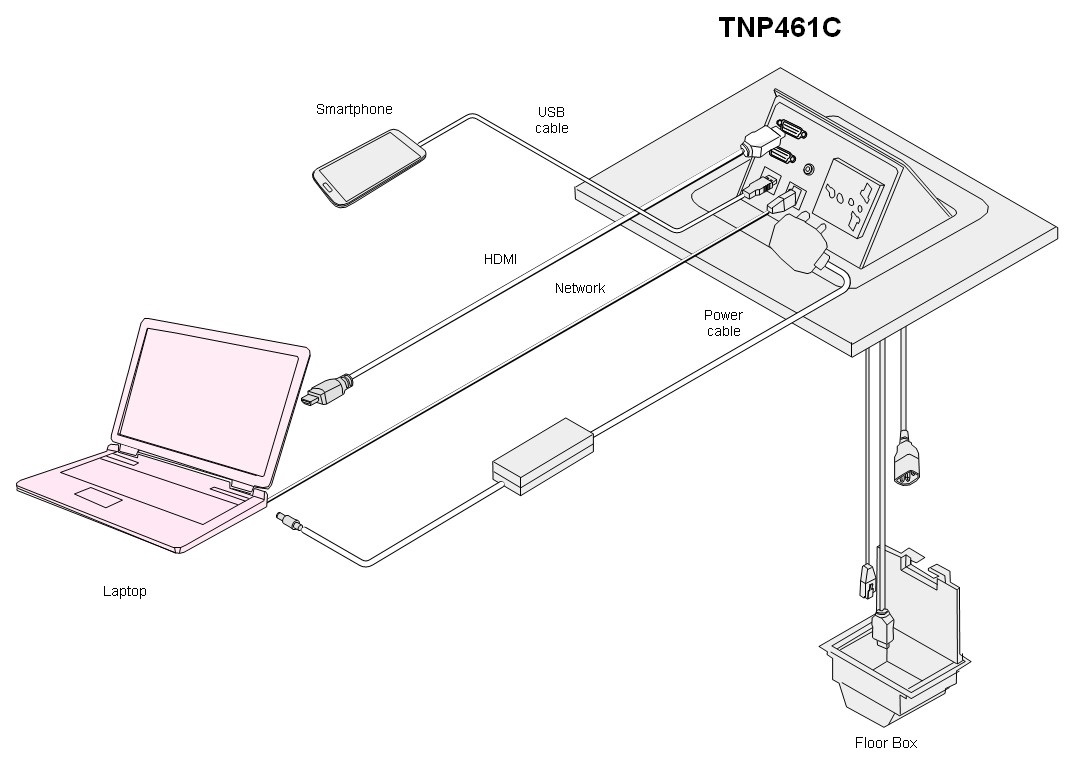 TNP461C

Smartphone

USB cable

HDMI

Network

Power cable

Laptop

Floor Box