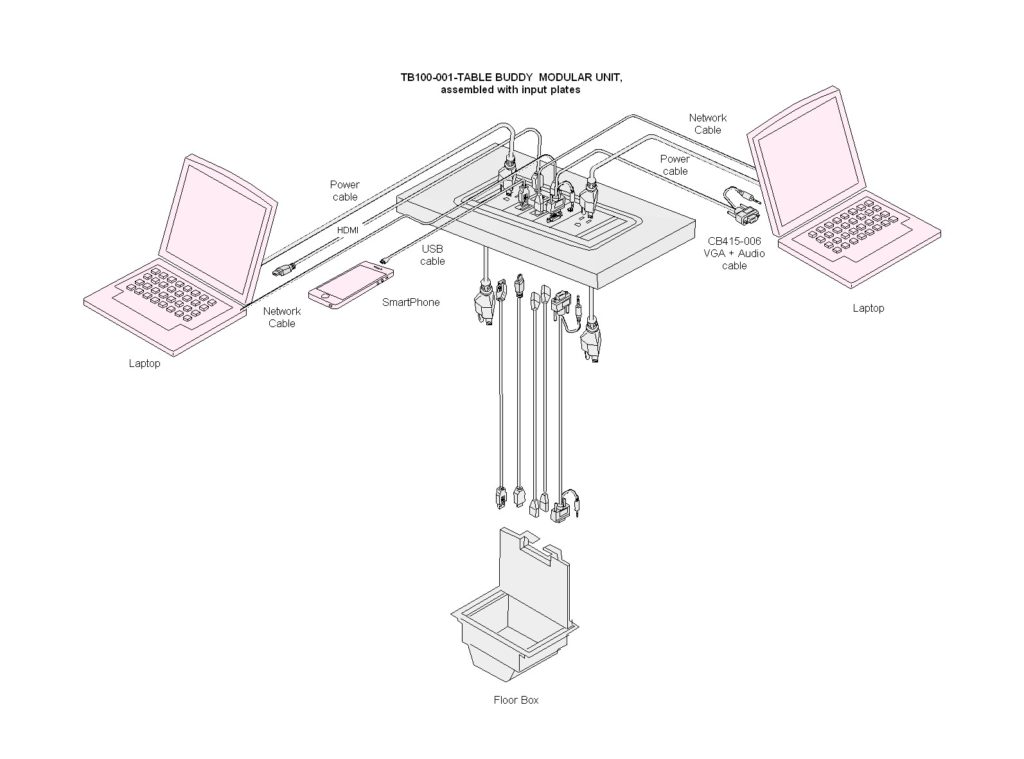 TB100-001-TABLE BUDDY MODULAR UNIT,
assembled with input plates

Network Cable

Power cable

Power cable

HDMI

USB cable

CB415-006 VGA + Audio cable

Network Cable

SmartPhone

Laptop

Laptop

Floor Box